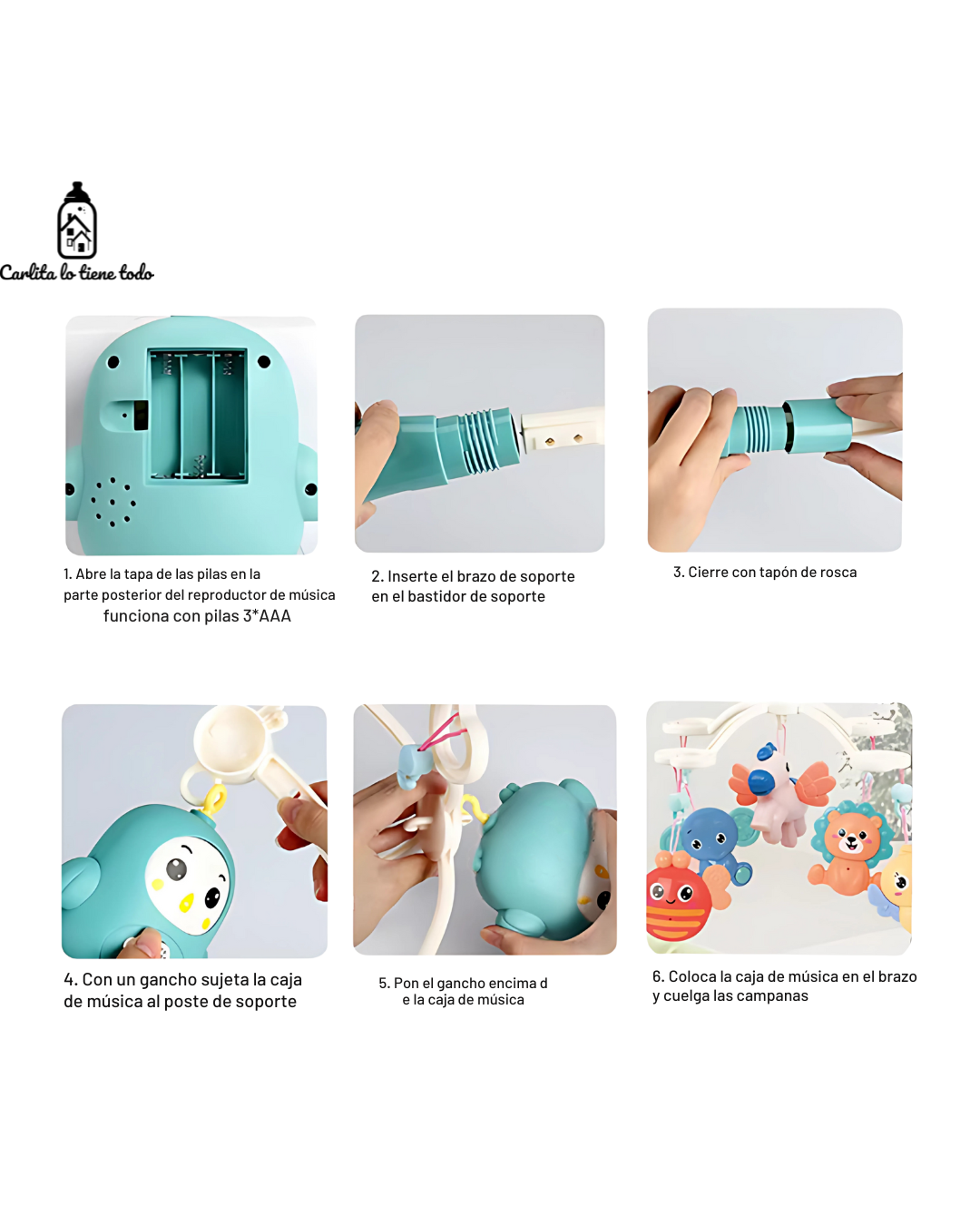 Carlita lo tiene todo

1. Abre la tapa de las pilas en la parte posterior del reproductor de música funciona con pilas 3*AAA

2. Inserte el brazo de soporte en el bastidor de soporte

3. Cierre con tapón de rosca

4. Con un gancho sujeta la caja de música al poste de soporte

5. Pon el gancho encima d e la caja de música

6. Coloca la caja de música en el brazo y cuelga las campanas