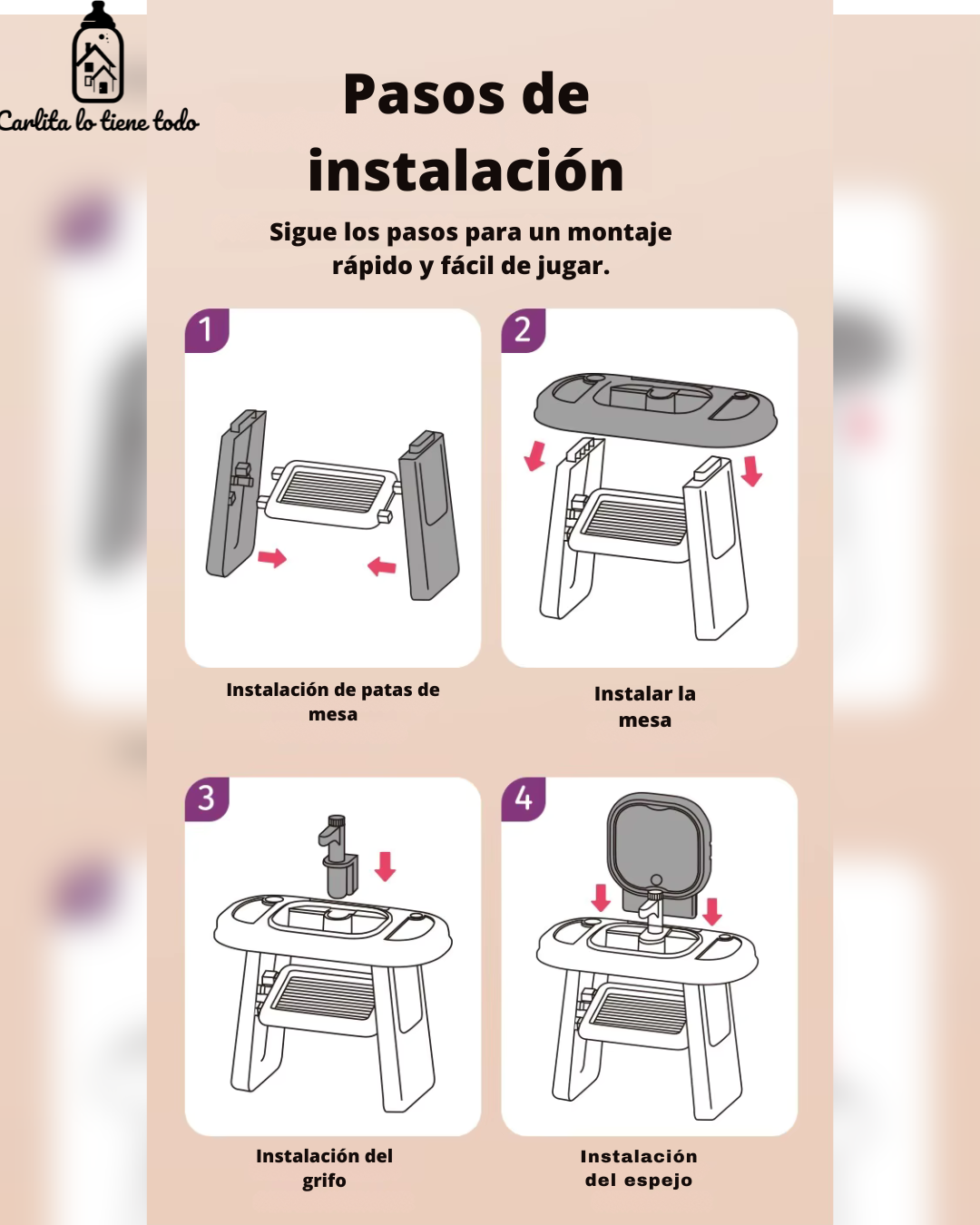 Carlita lo tiene todo

Pasos de instalación

Sigue los pasos para un montaje rápido y fácil de jugar.

1

Instalación de patas de mesa

2

Instalar la mesa

3

Instalación del grifo

4

Instalación del espejo