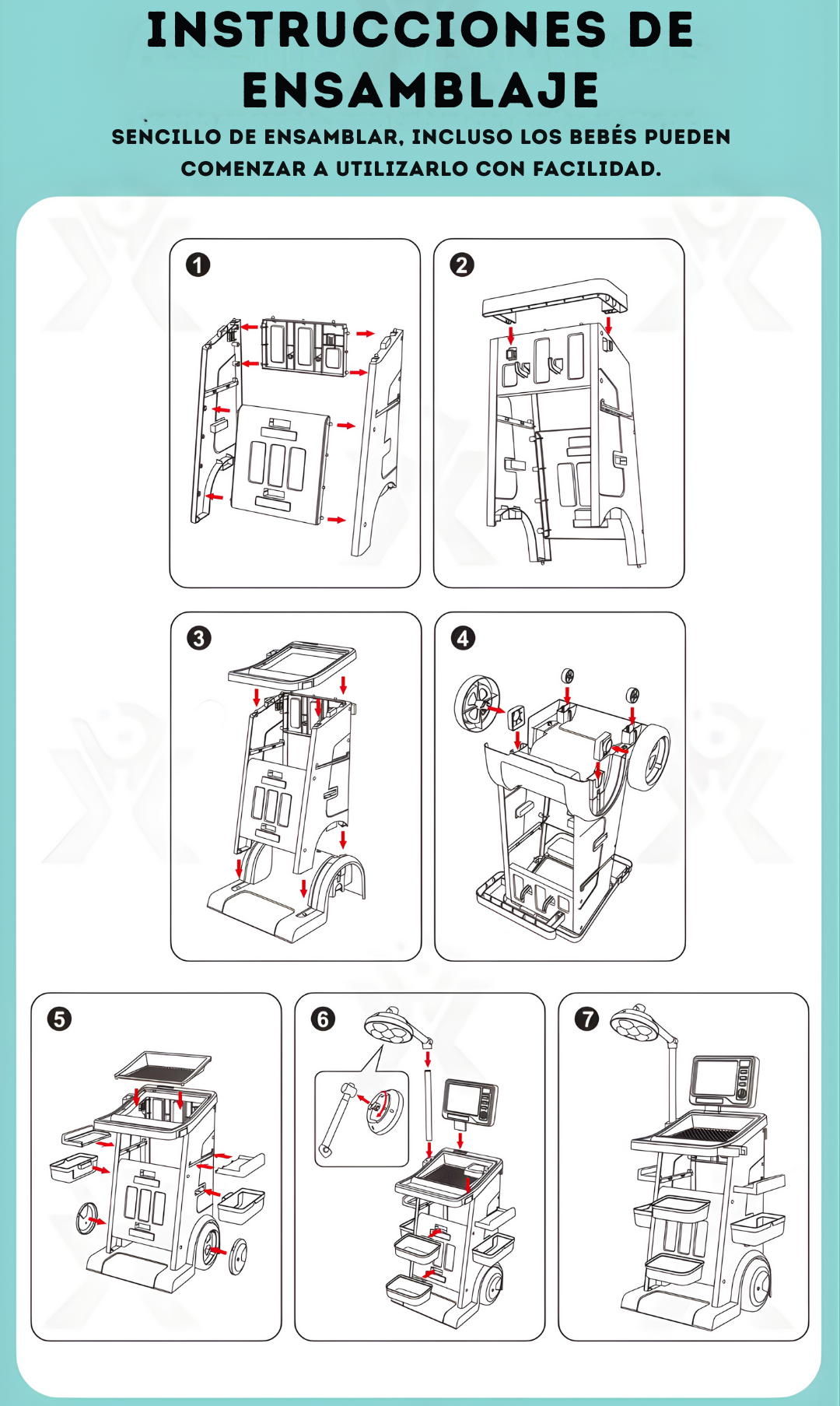 INSTRUCCIONES DE ENSAMBLAJE

SENCILLO DE ENSAMBLAR, INCLUSO LOS BEBÉS PUEDEN COMENZAR A UTILIZARLO CON FACILIDAD.

1

2

3

4

5

6

7