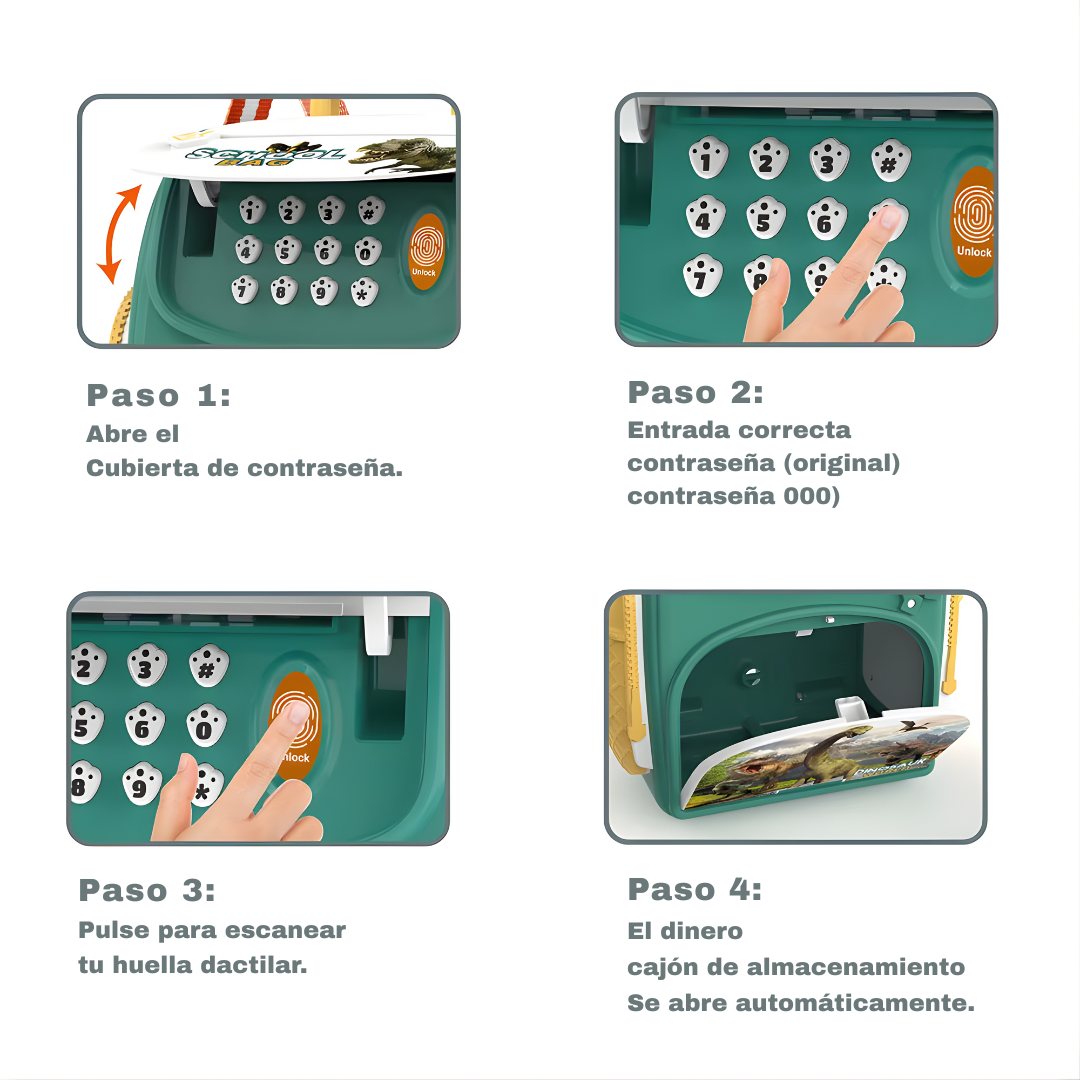 SCHOOL BAG

1 2 3 #
4 5 6 0
7 8 9 *

Unlock

Paso 1:
Abre el
Cubierta de contraseña.

1 2 3 #
4 5 6
7 8

Unlock

Paso 2:
Entrada correcta
contraseña (original)
contraseña 000)

2 3 #
5 6 0
8 9 *

Unlock

Paso 3:
Pulse para escanear
tu huella dactilar.

DINOSAUR

Paso 4:
El dinero
cajón de almacenamiento
Se abre automáticamente.